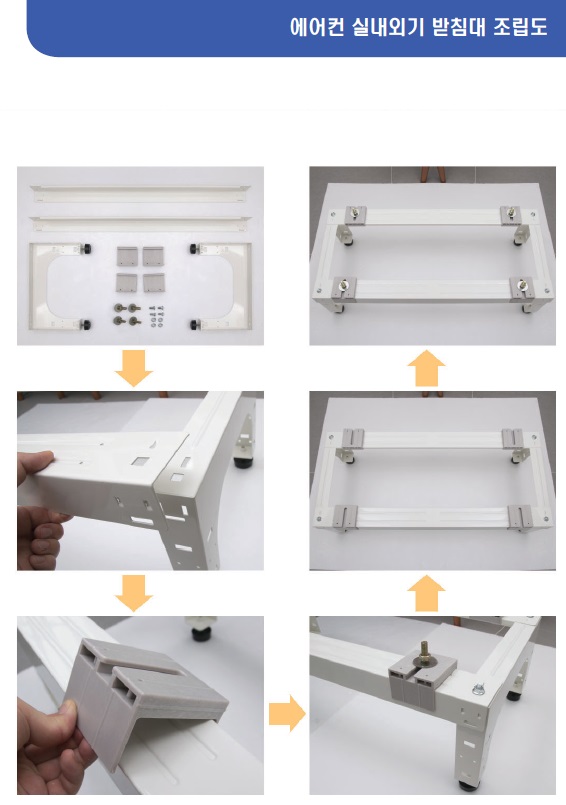 에어컨 실내외기 받침대 조립도