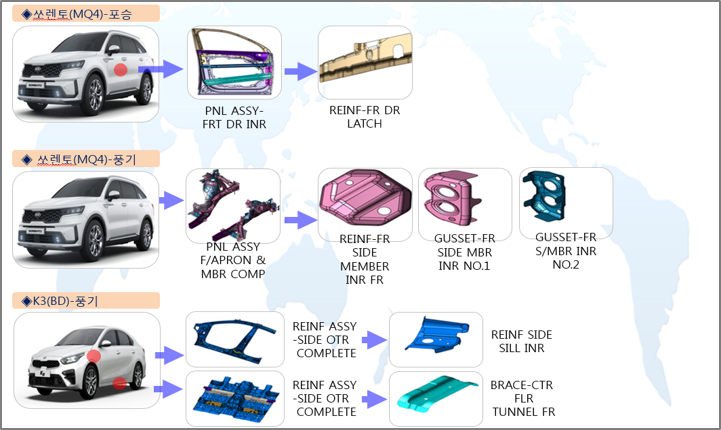 ◆쏘렌토(MQ4)-포승

PNL ASSY-FRT DR INR

REINF-FR DR LATCH

◆ 쏘렌토(MQ4)-풍기

PNL ASSY F/APRON & MBR COMP

REINF-FR SIDE MEMBER INR FR

GUSSET-FR SIDE MBR INR NO.1

GUSSET-FR S/MBR INR NO.2

◆K3(BD)-풍기

REINF ASSY -SIDE OTR COMPLETE

REINF SIDE SILL INR

REINF ASSY -SIDE OTR COMPLETE

BRACE-CTR FLR TUNNEL FR